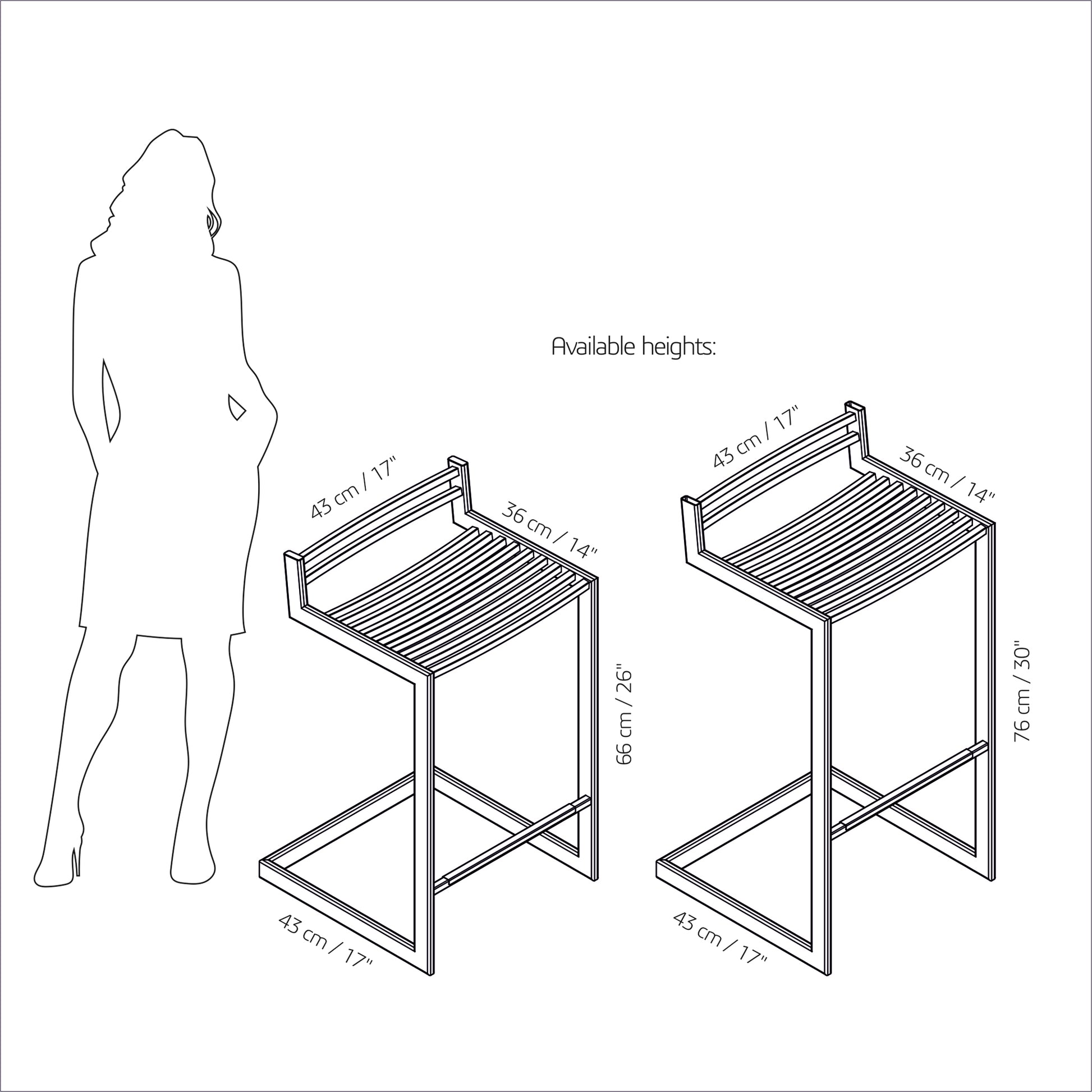 Available heights:

43 cm / 17"

36 cm / 14"

66 cm / 26"

43 cm / 17"

43 cm / 17"

36 cm / 14"

76 cm / 30"

43 cm / 17"